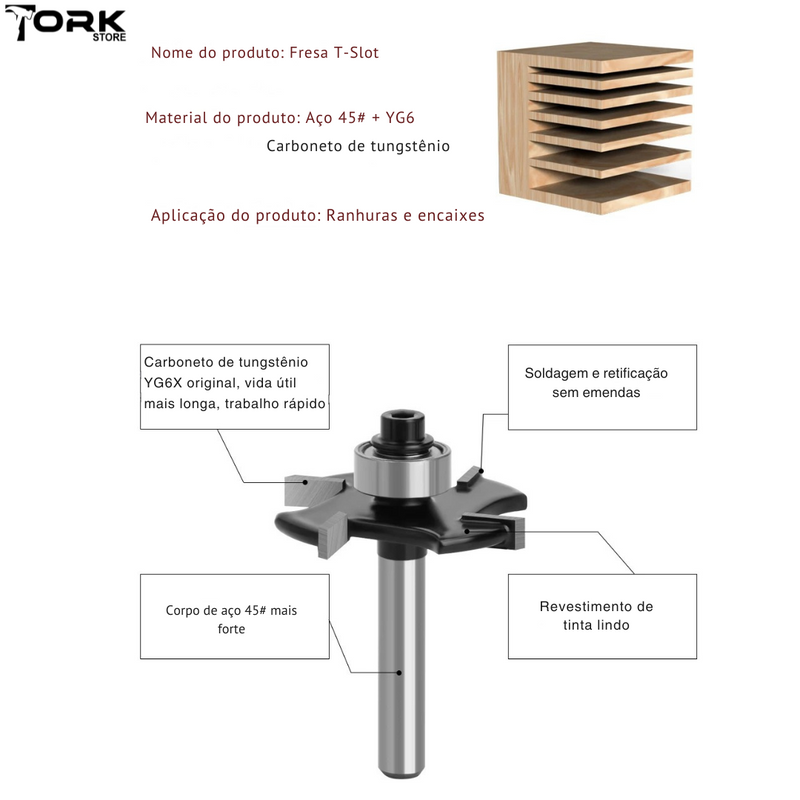 TORK STORE

Nome do produto: Fresa T-Slot

Material do produto: Aço 45# + YG6
Carboneto de tungstênio

Aplicação do produto: Ranhuras e encaixes

Carboneto de tungstênio YG6X original, vida útil mais longa, trabalho rápido

Soldagem e retificação sem emendas

Corpo de aço 45# mais forte

Revestimento de tinta lindo